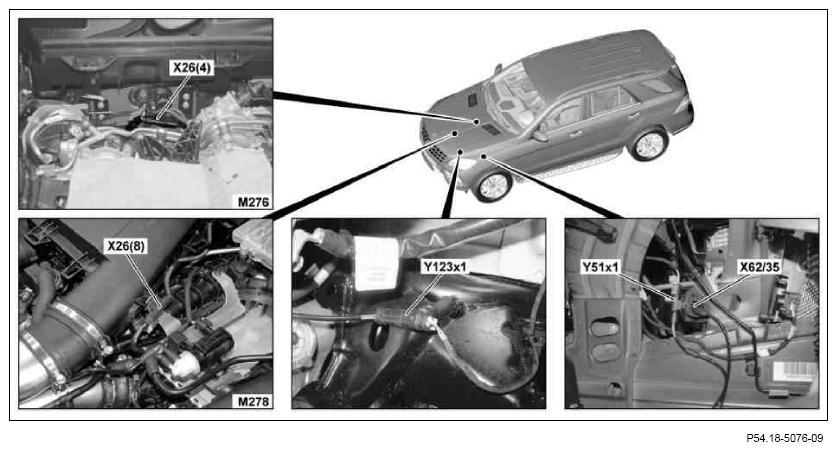 X26(4)

M276

X26(8)

M278

Y123x1

Y51x1

X62/35

P54.18-5076-09