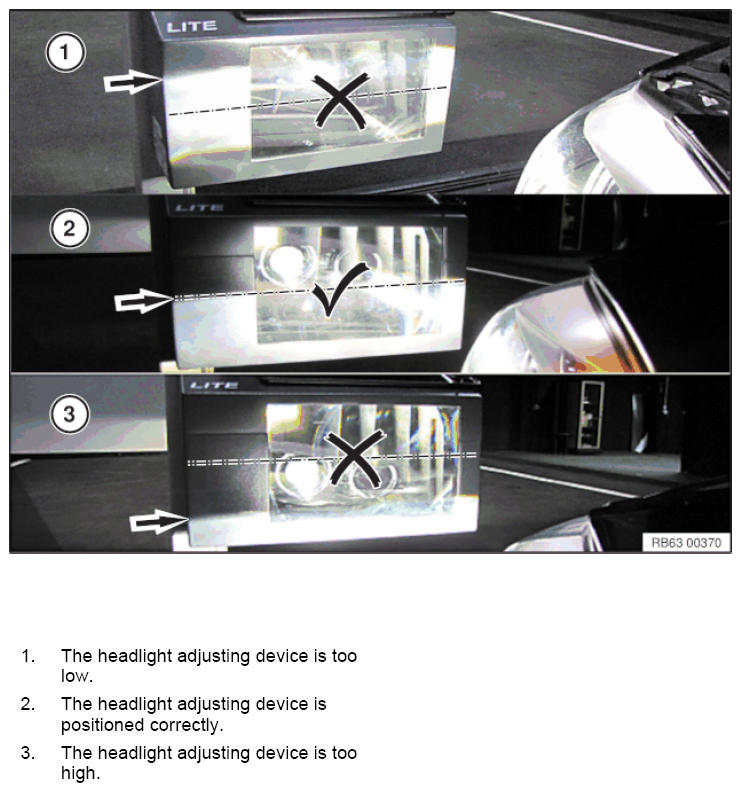 1

LITE

2

LITE

3

LITE

RB63 00370

1. The headlight adjusting device is too low.

2. The headlight adjusting device is positioned correctly.

3. The headlight adjusting device is too high.