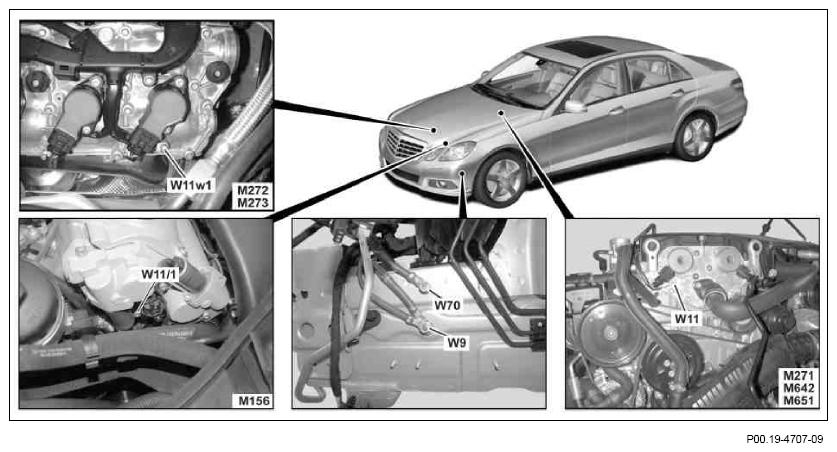 W11w1
M272
M273
W11/1
M156
W70
W9
W11
M271
M642
M651
P00.19-4707-09