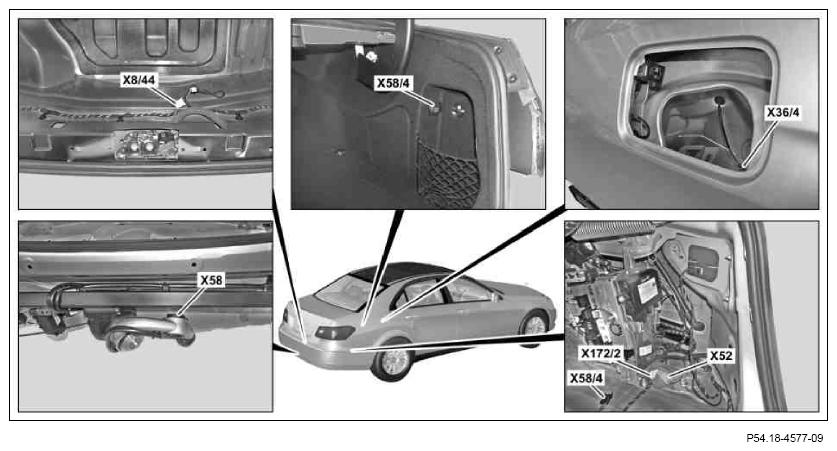 X8/44

X58/4

X36/4

X58

X172/2

X52

X58/4

P54.18-4577-09