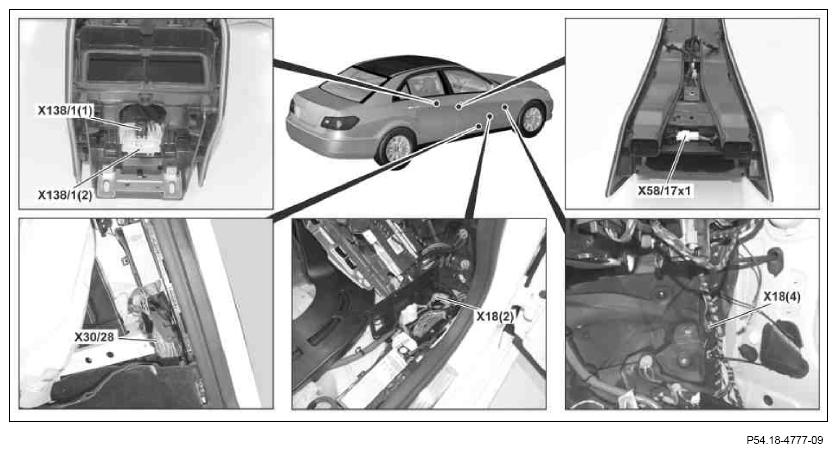 X138/1(1)
X138/1(2)
X58/17x1
X30/28
X18(2)
X18(4)
P54.18-4777-09