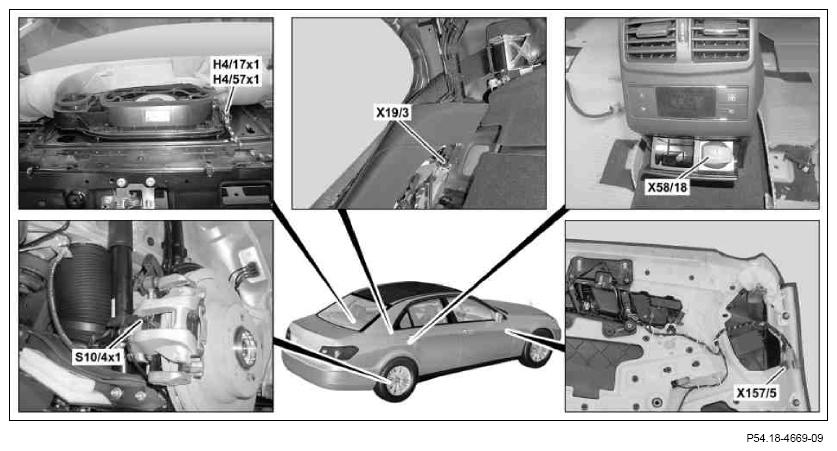 H4/17x1
H4/57x1

X19/3

X58/18

S10/4x1

X157/5

P54.18-4669-09