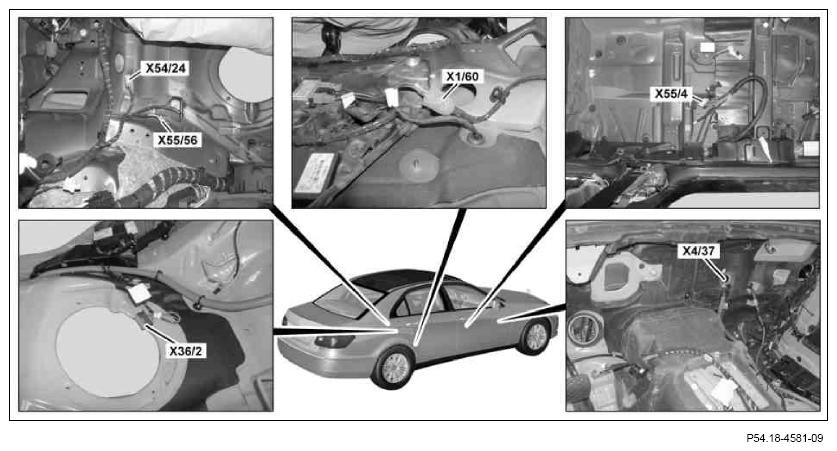 X54/24

X55/56

X1/60

X55/4

X36/2

X4/37

P54.18-4581-09