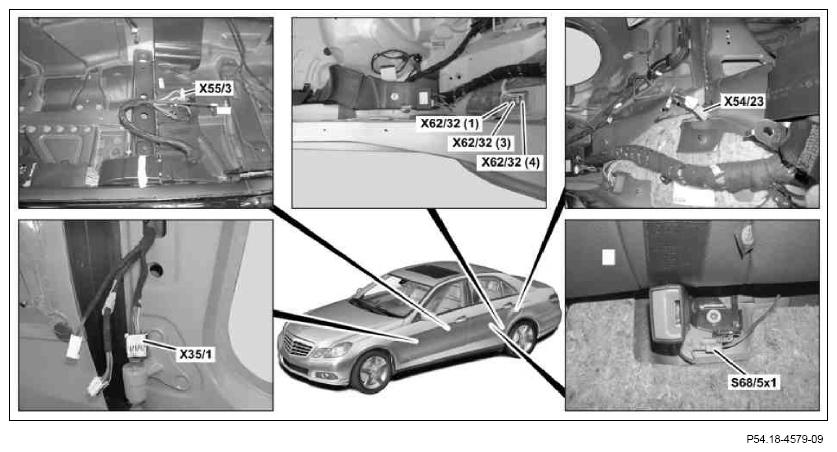 X55/3

X62/32 (1)
X62/32 (3)
X62/32 (4)

X54/23

X35/1

S68/5x1

P54.18-4579-09