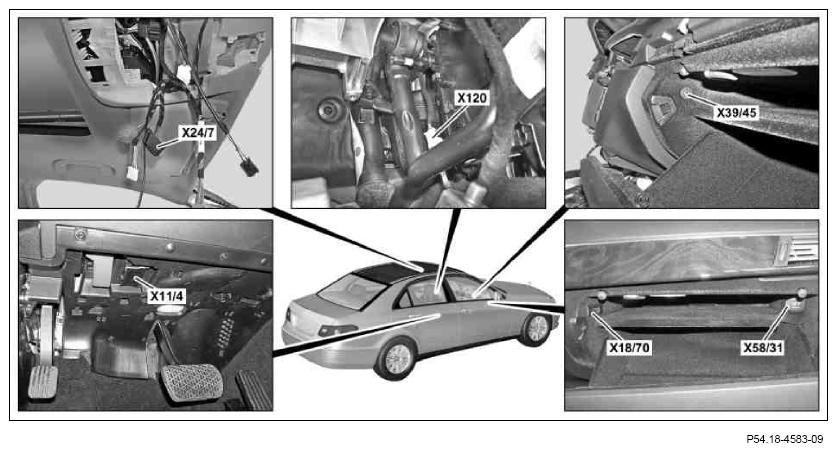 X24/7

X120

X39/45

X11/4

X18/70

X58/31

P54.18-4583-09