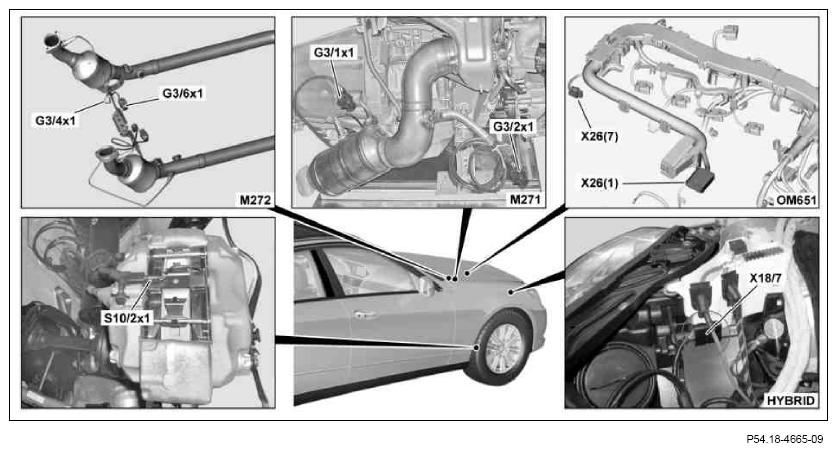 G3/6x1
G3/4x1
M272
G3/1x1
G3/2x1
M271
X26(7)
X26(1)
OM651
S10/2x1
X18/7
HYBRID
P54.18-4665-09