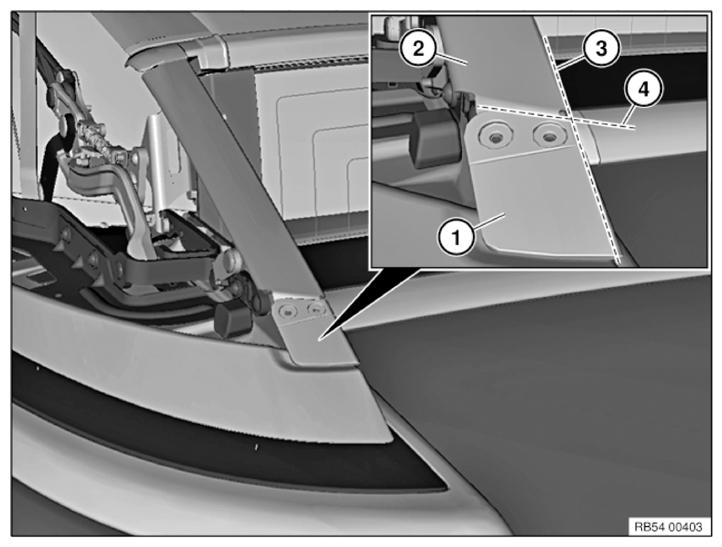 2
3
4
1
RB54 00403