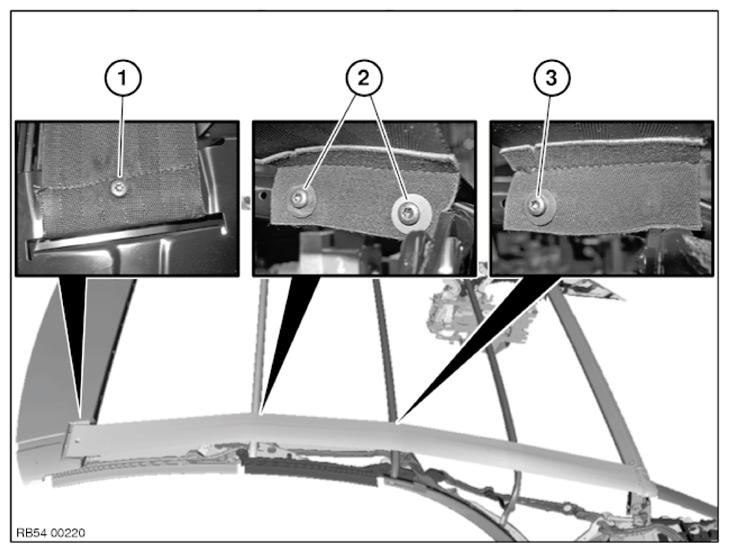 1
2
3
RB54 00220