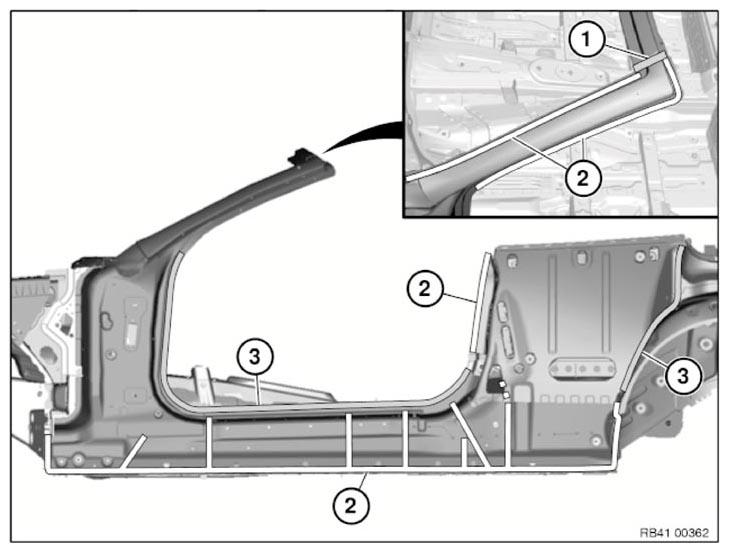 1
2
2
3
3
2
RB41 00362