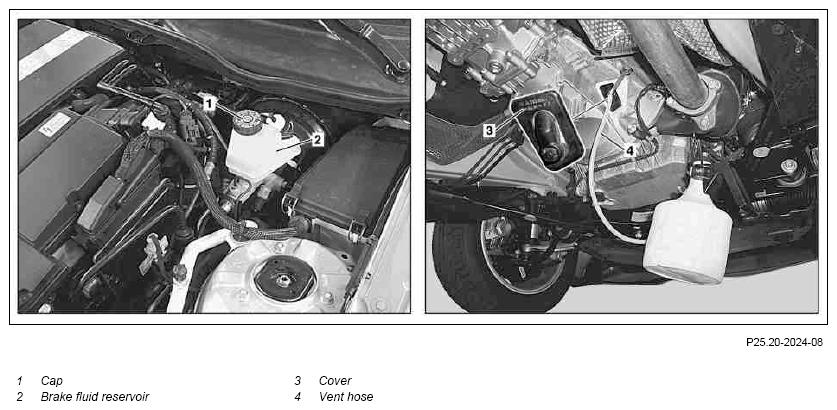 1
2
3
4

P25.20-2024-08

1 Cap
2 Brake fluid reservoir

3 Cover
4 Vent hose