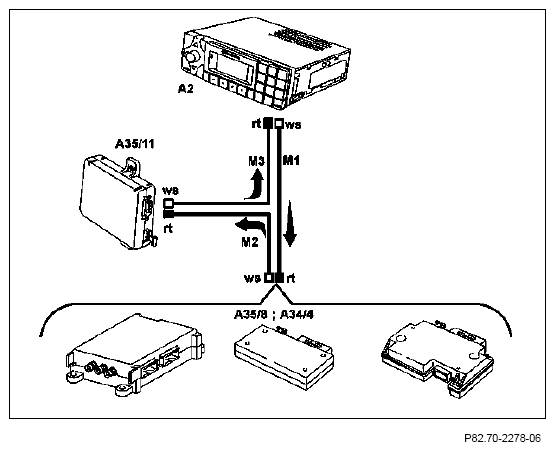 A2

rt ws

A35/11

M3 M1

ws

rt

M2

ws rt

A35/8 ; A34/4

P82.70-2278-06