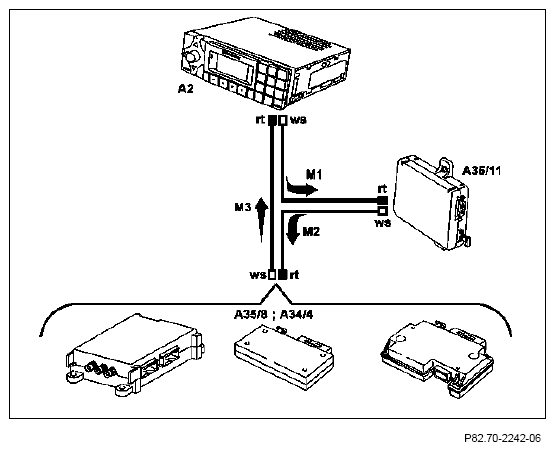 A2

rt ws

M1

A35/11

rt

ws

M3

M2

ws rt

A35/8 ; A34/4

P82.70-2242-06