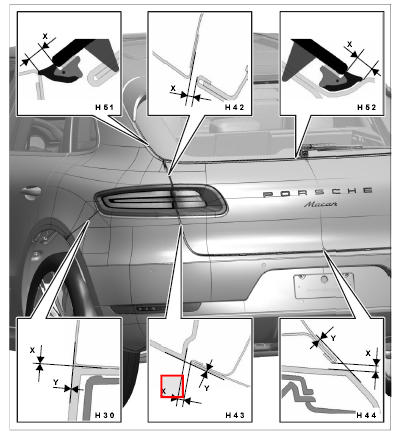 X
H 51
X
H 42
X
H 52
PORSCHE
Macan
X
Y
H 30
X
Y
H 43
Y
X
H 44