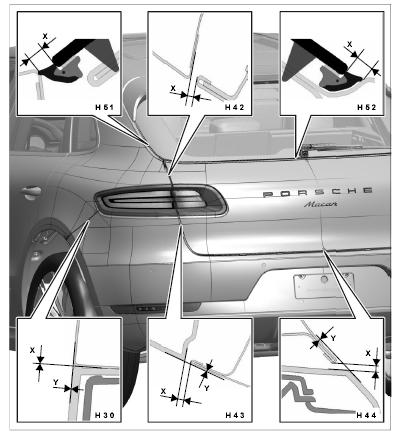 X
H 51
X
H 42
X
H 52
PORSCHE
Macan
X
Y
H 30
X
Y
H 43
Y
X
H 44