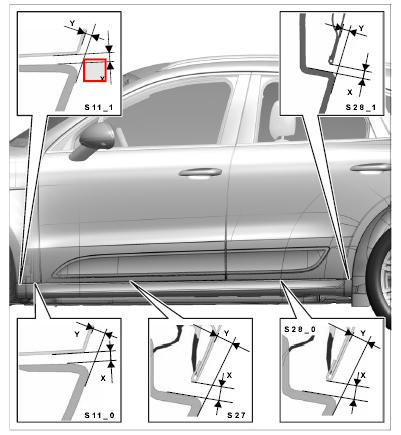 Y
X
S 11_1

Y
X
S 28_1

Y
X
S 11_0

Y
X
S 27

S 28_0
Y
X