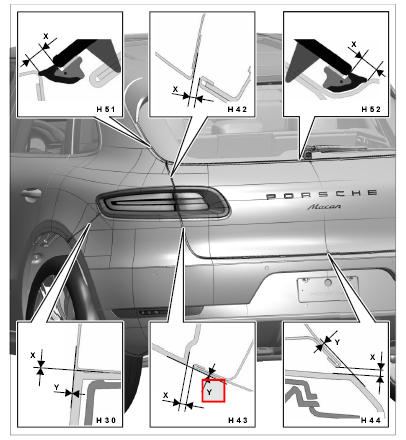 X
H 51
X
H 42
X
H 52
PORSCHE
Macan
X
Y
H 30
X
Y
H 43
Y
X
H 44