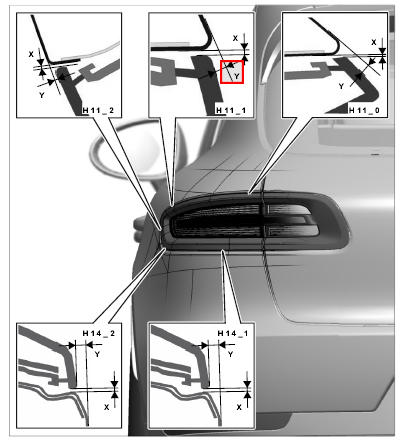 X
Y
H 11 _ 2

X
Y
H 11 _ 1

X
Y
H 11 _ 0

H 14 _ 2
Y
X

H 14 _ 1
Y
X