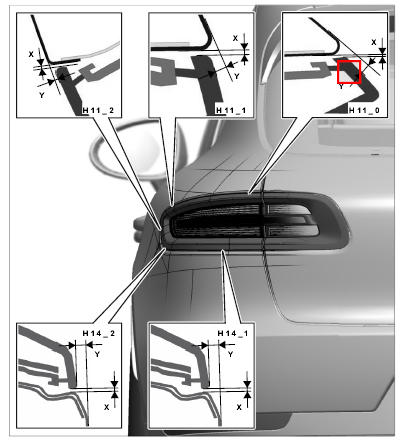 X
Y
H 11 _ 2
X
Y
H 11 _ 1
X
Y
H 11 _ 0
H 14 _ 2
Y
X
H 14 _ 1
Y
X