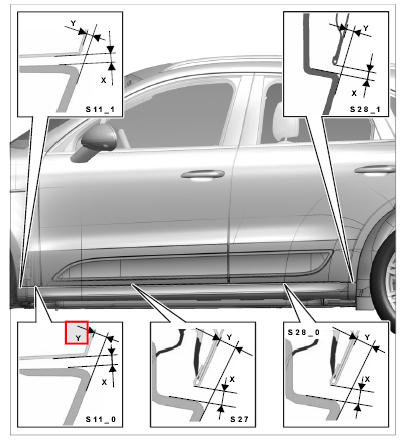 Y
X
S 11_1
Y
X
S 28_1
Y
X
S 11_0
Y
X
S 27
S 28_0
Y
X