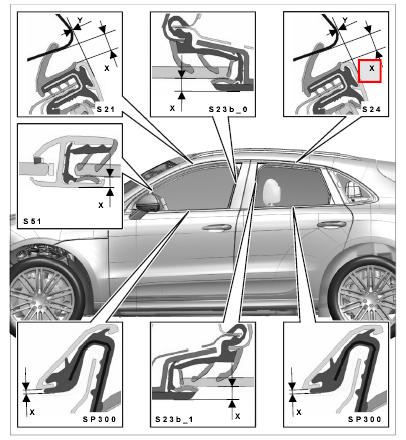 Y
X
S21
X
S23b_0
Y
X
S24
X
S51
X
SP300
X
S23b_1
X
SP300