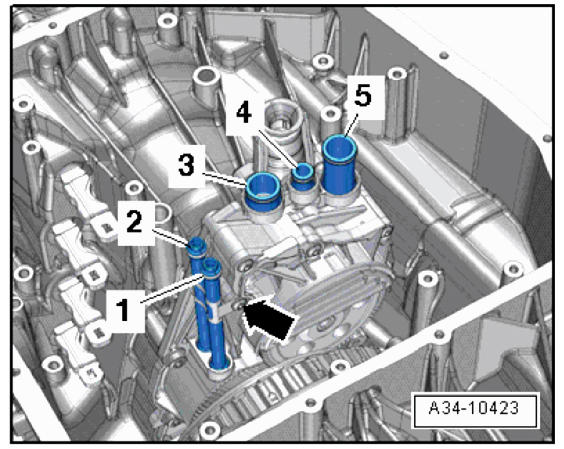 5
4
3
2
1
A34-10423