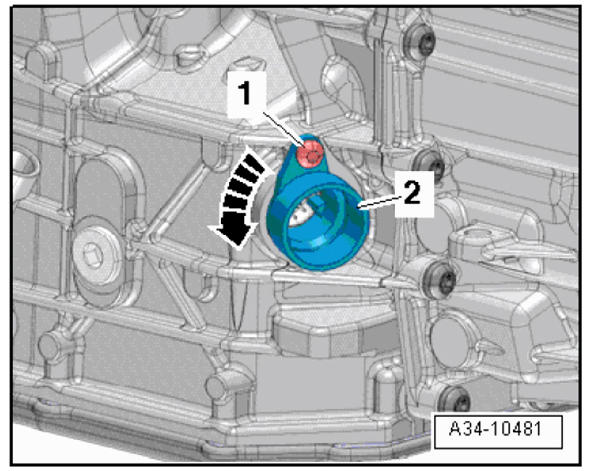 1
2
A34-10481