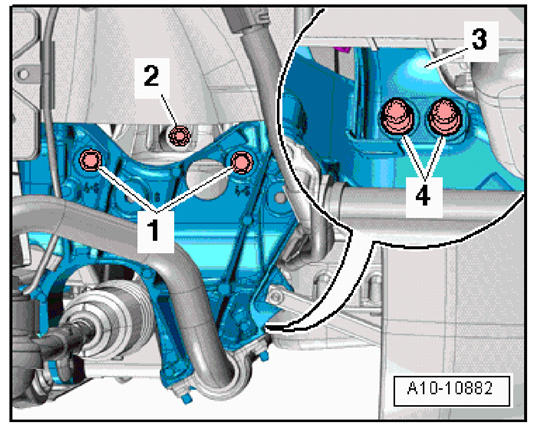 2
3
1
4
A10-10882