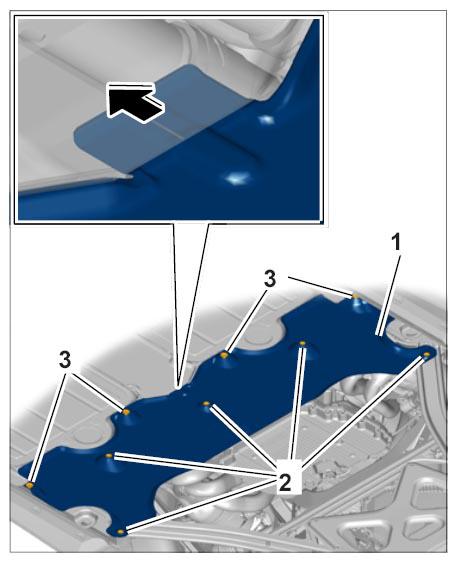 1
3
3
2