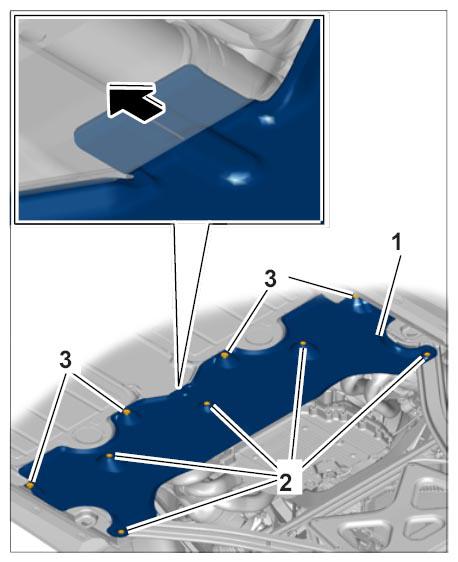 1
3
3
2