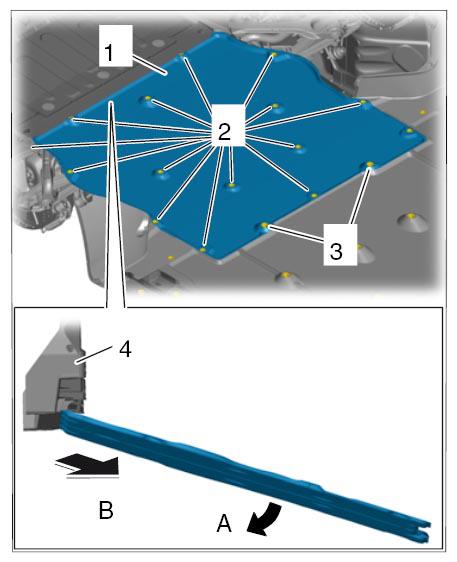 1
2
3
4
B
A