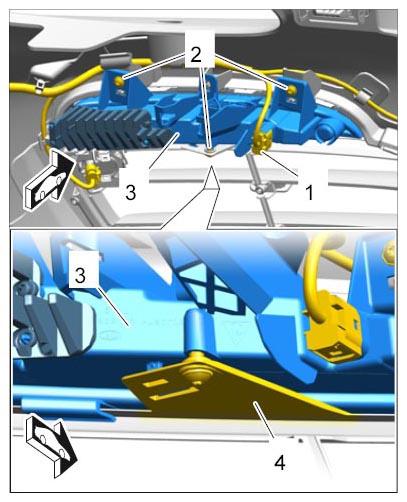 2
3
1
3
4