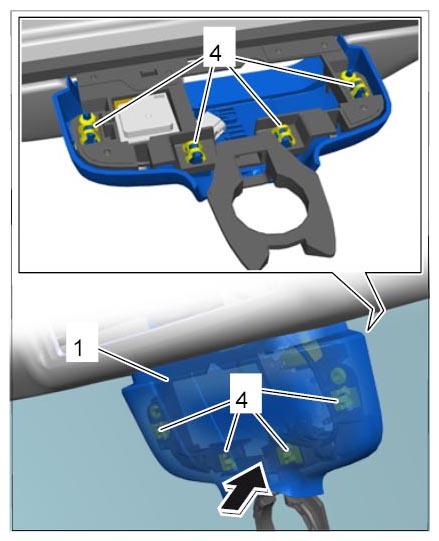 4

1

4