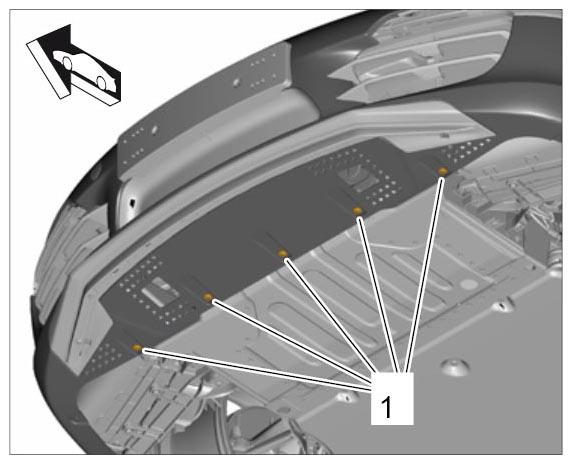 1