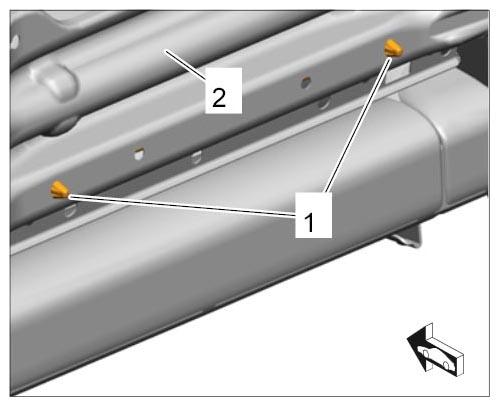 2

1