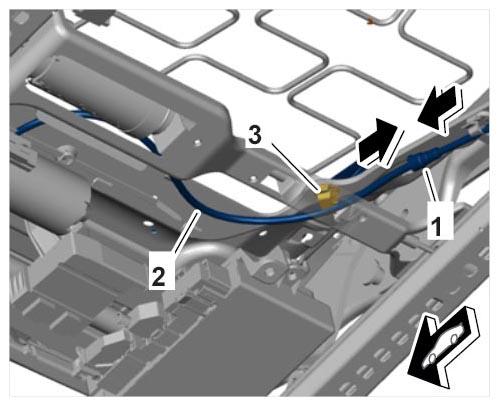 3
1
2