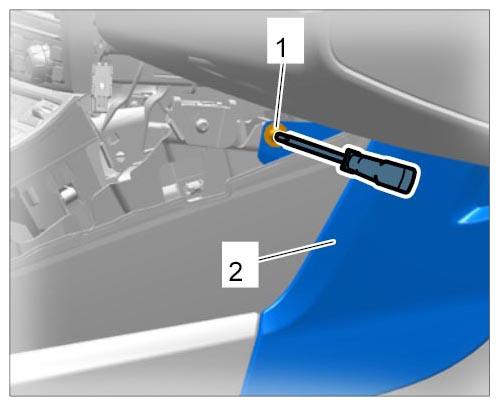 1

2