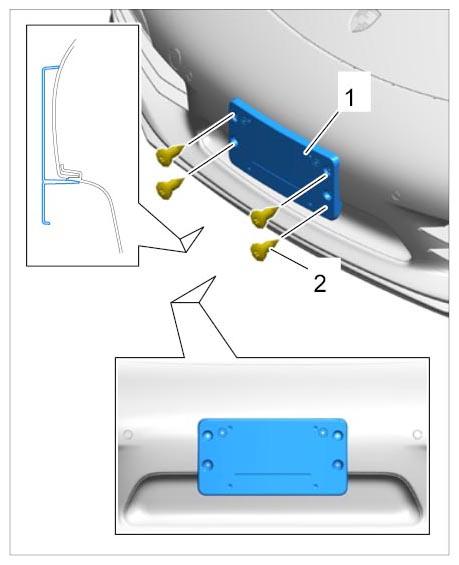 1
2