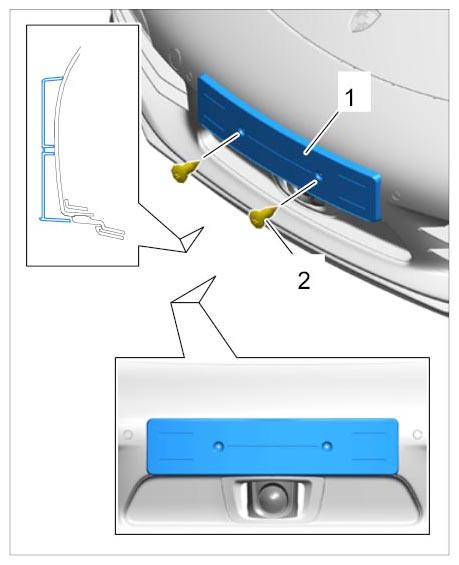 1

2