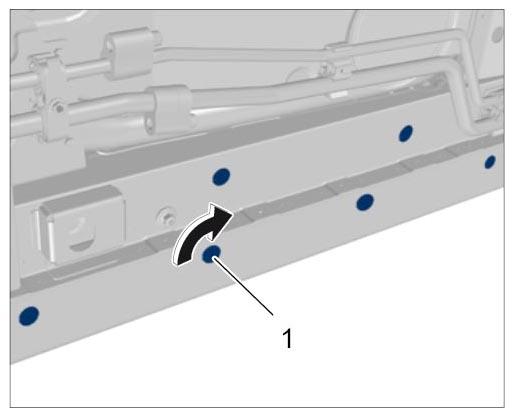 1