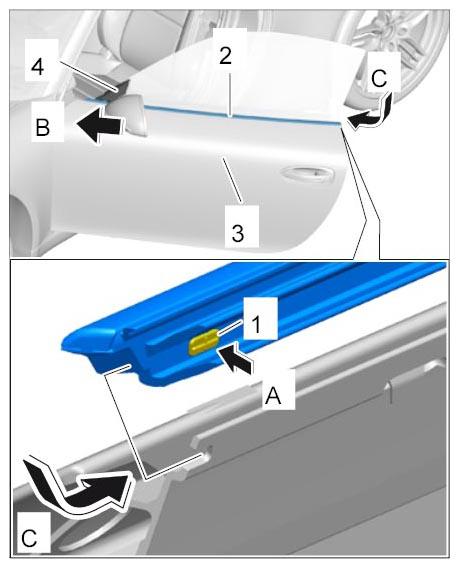 4
2
C
B
3
1
A
C