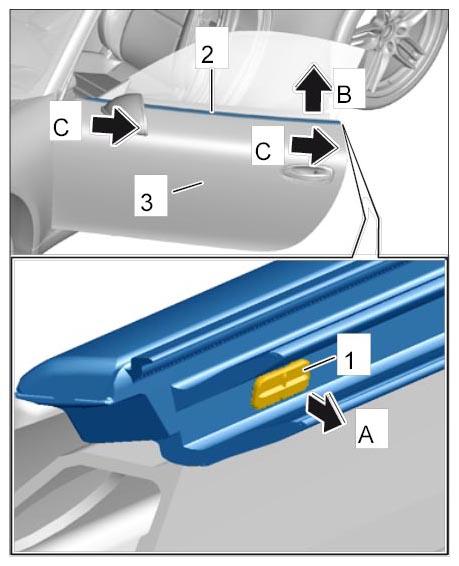 2
B
C
C
3
1
A