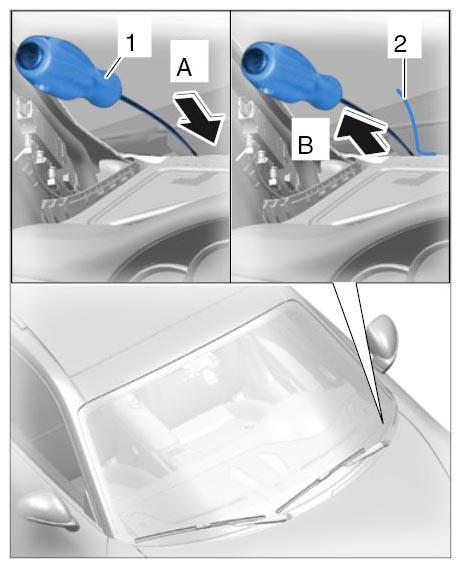 1
A
2
B