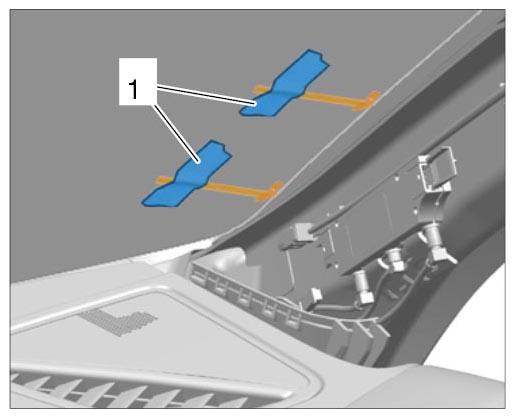 1