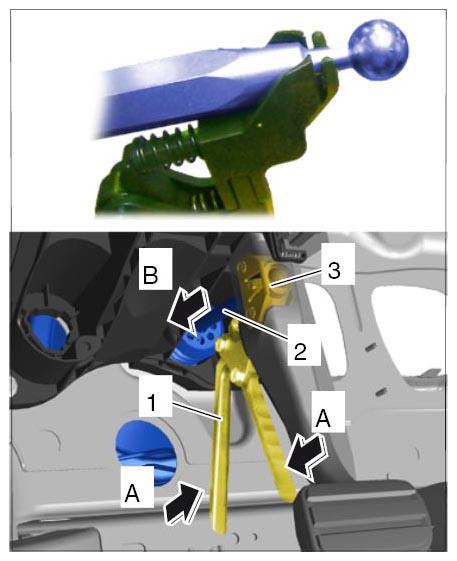 B

3

2

1

A

A