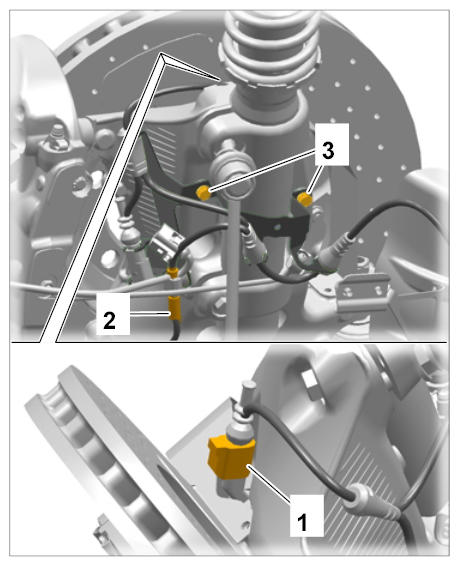 3
2
1