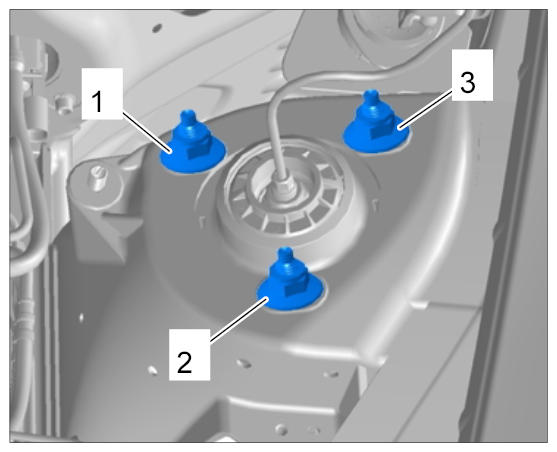 1
3
2