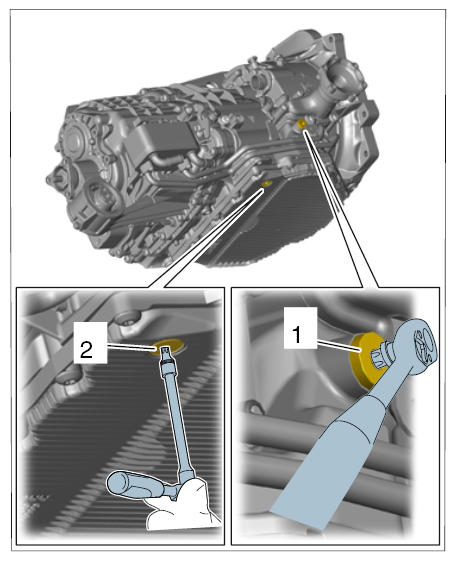 2

1