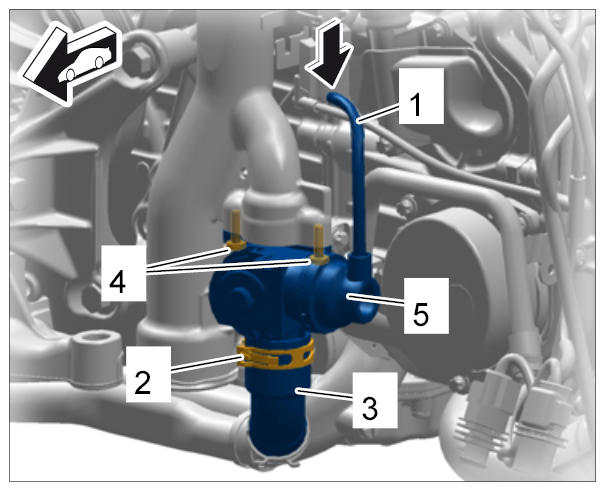 1
4
5
2
3