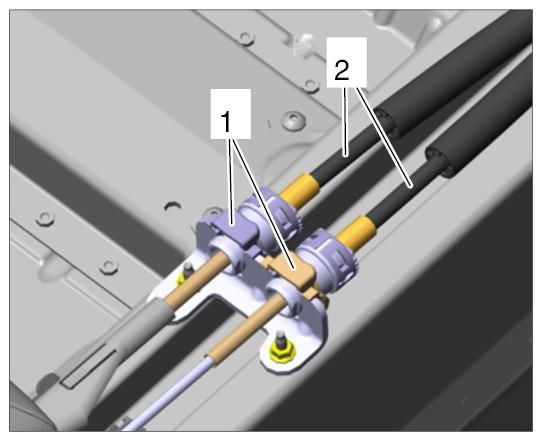 1
2