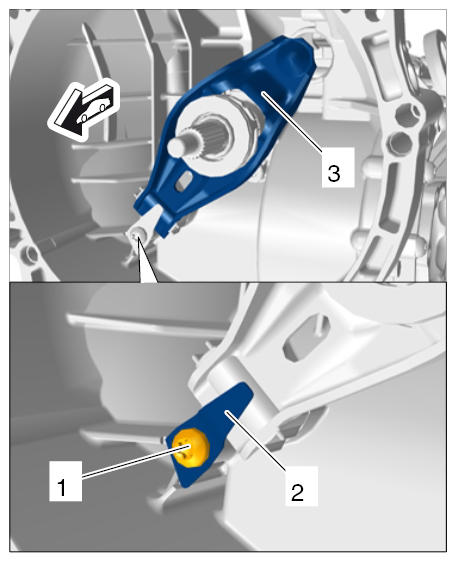 3

1

2